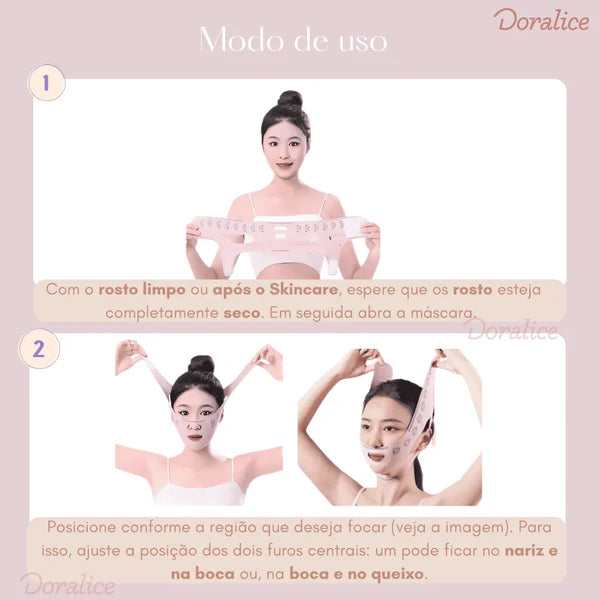 Doralice

Modo de uso

1

Com o rosto limpo ou após o Skincare, espere que os rosto esteja completamente seco. Em seguida abra a máscara.

Doralice

2

Posicione conforme a região que deseja focar (veja a imagem). Para isso, ajuste a posição dos dois furos centrais: um pode ficar no nariz e na boca ou, na boca e no queixo.

Doralice